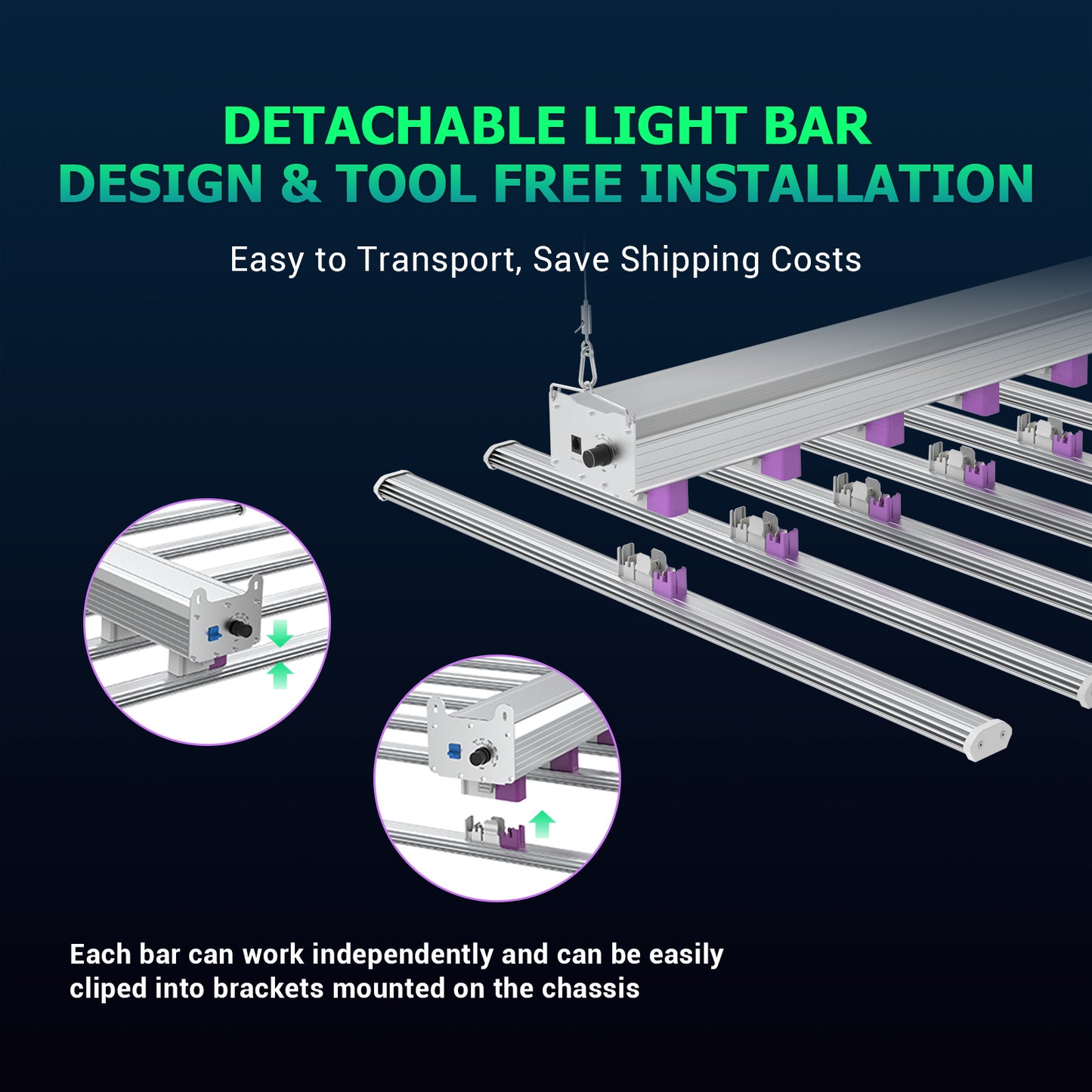 DETACHABLE LIGHT BAR
DESIGN & TOOL FREE INSTALLATION

Easy to Transport, Save Shipping Costs

Each bar can work independently and can be easily cliped into brackets mounted on the chassis